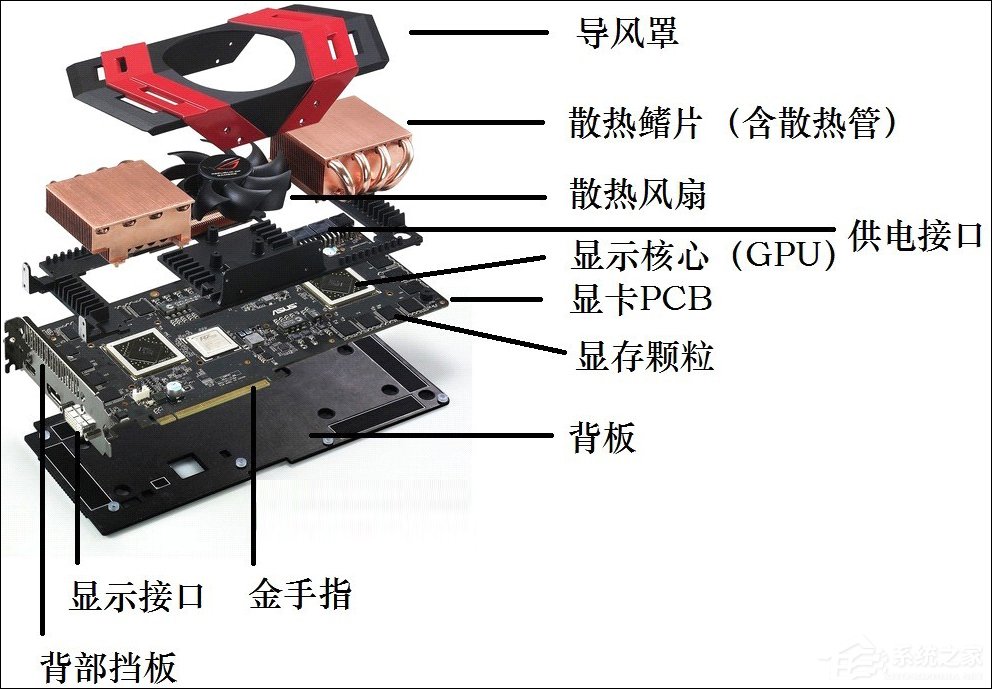 导风罩

散热鳍片（含散热管）

散热风扇

供电接口

显示核心（GPU）

显卡PCB

显存颗粒

背板

ASUS

显示接口

金手指

背部挡板

系统之家