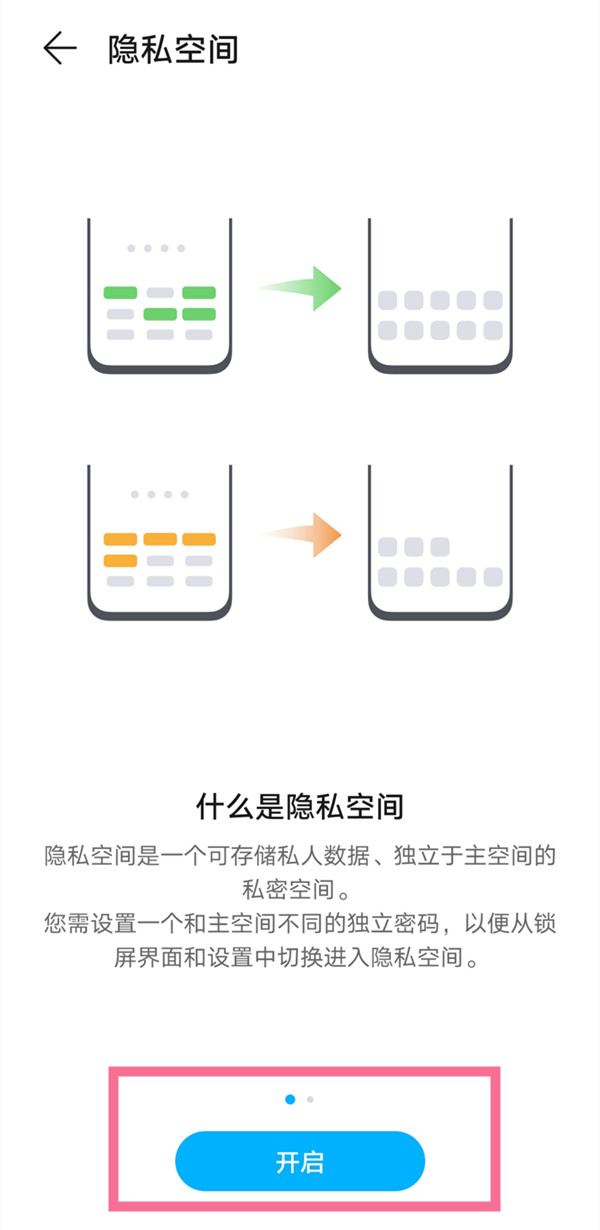 隐私空间

什么是隐私空间

隐私空间是一个可存储私人数据、独立于主空间的私密空间。

您需设置一个和主空间不同的独立密码，以便从锁屏界面和设置中切换进入隐私空间。

开启