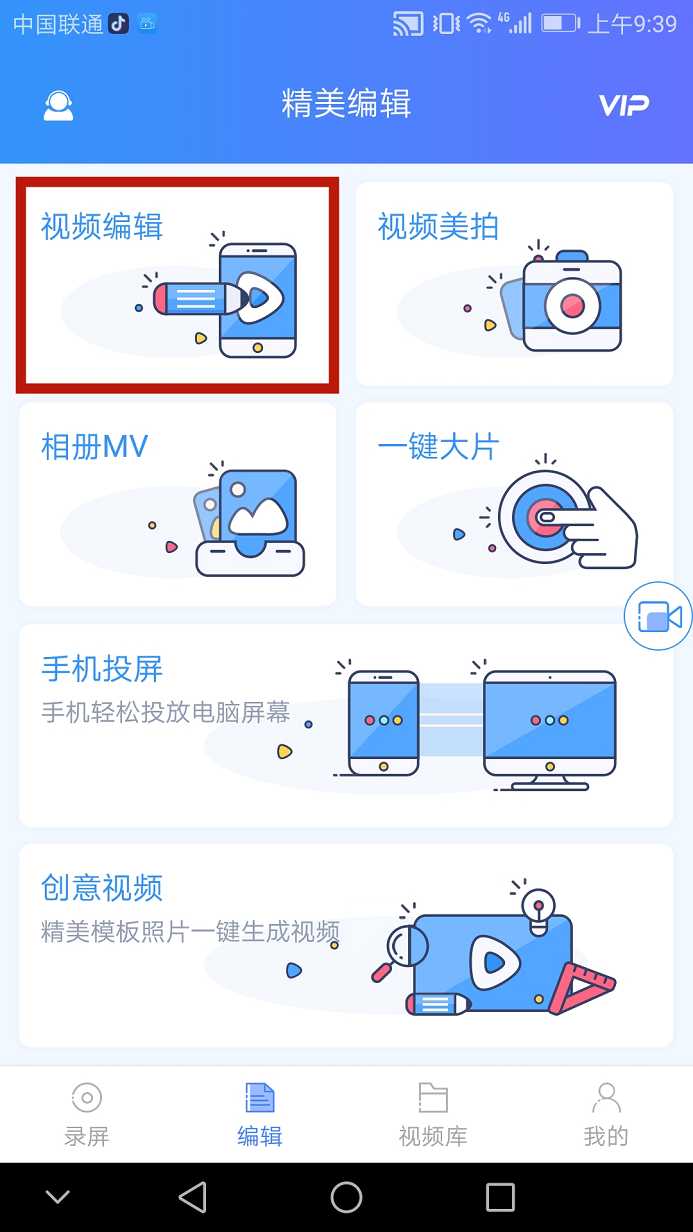 中国联通 4G 上午9:39

精美编辑 VIP

视频编辑

视频美拍

相册MV

一键大片

手机投屏
手机轻松投放电脑屏幕

创意视频
精美模板照片一键生成视频

录屏 编辑 视频库 我的